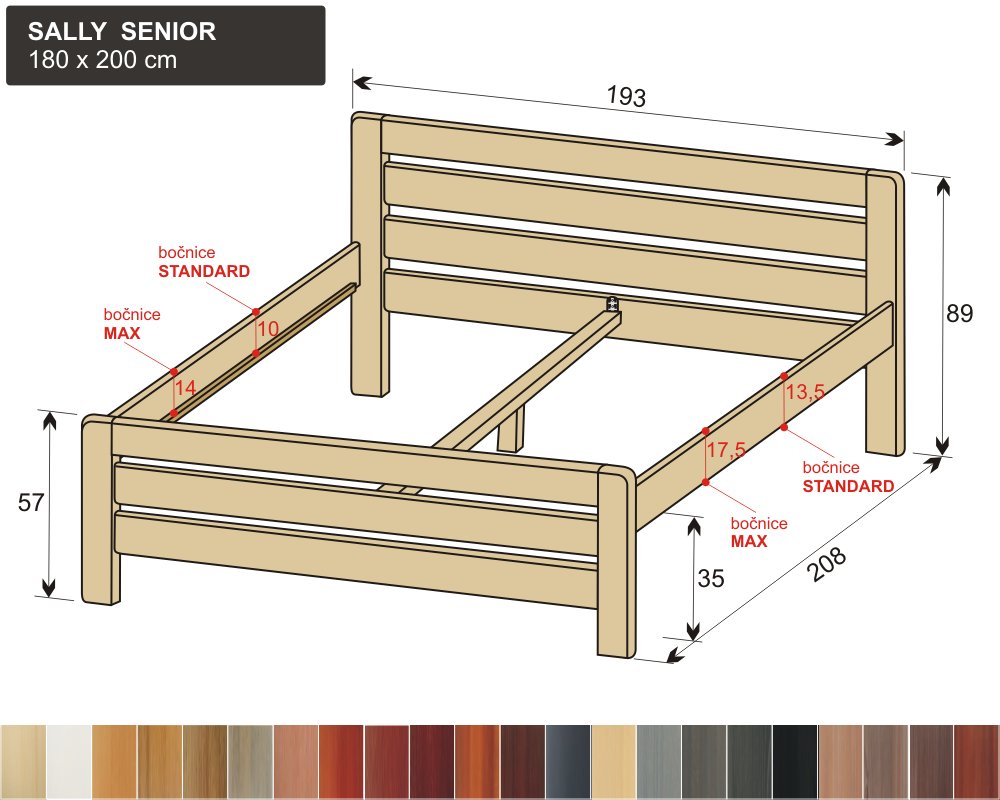 SALLY SENIOR
180 x 200 cm

193

89

bočnice
STANDARD

bočnice
MAX

10

14

13,5

17,5

bočnice
STANDARD

bočnice
MAX

57

35

208