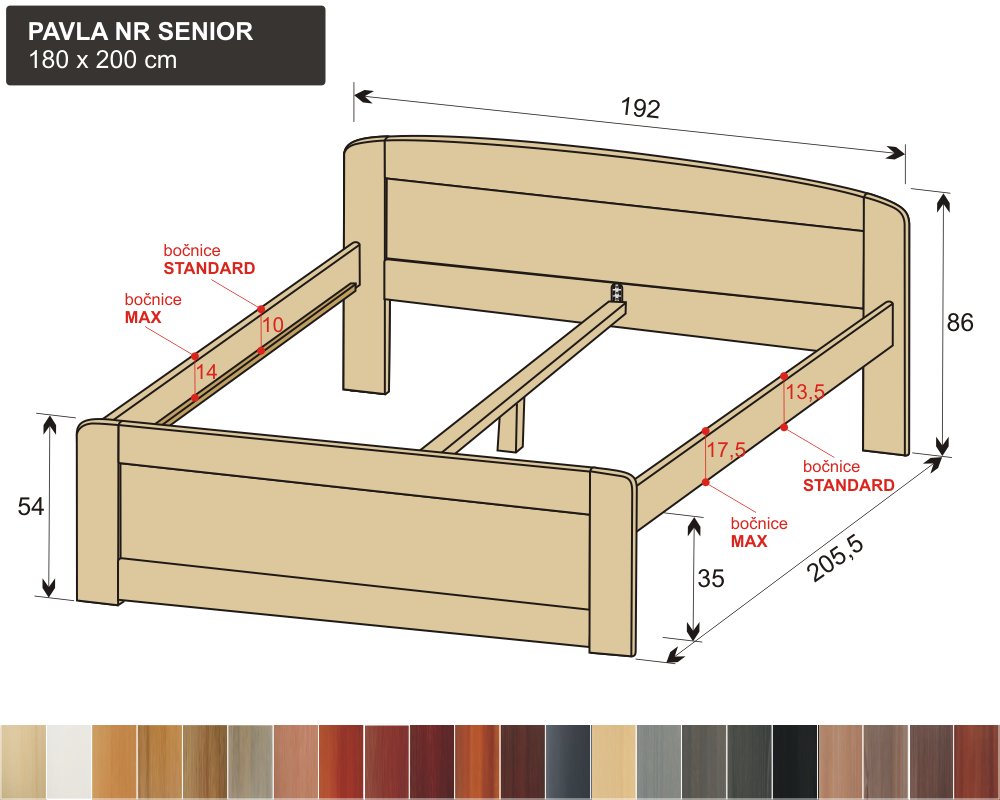 PAVLA NR SENIOR
180 x 200 cm

192

86

bočnice
STANDARD

bočnice
MAX

10

14

13,5

17,5

bočnice
STANDARD

bočnice
MAX

54

35

205,5