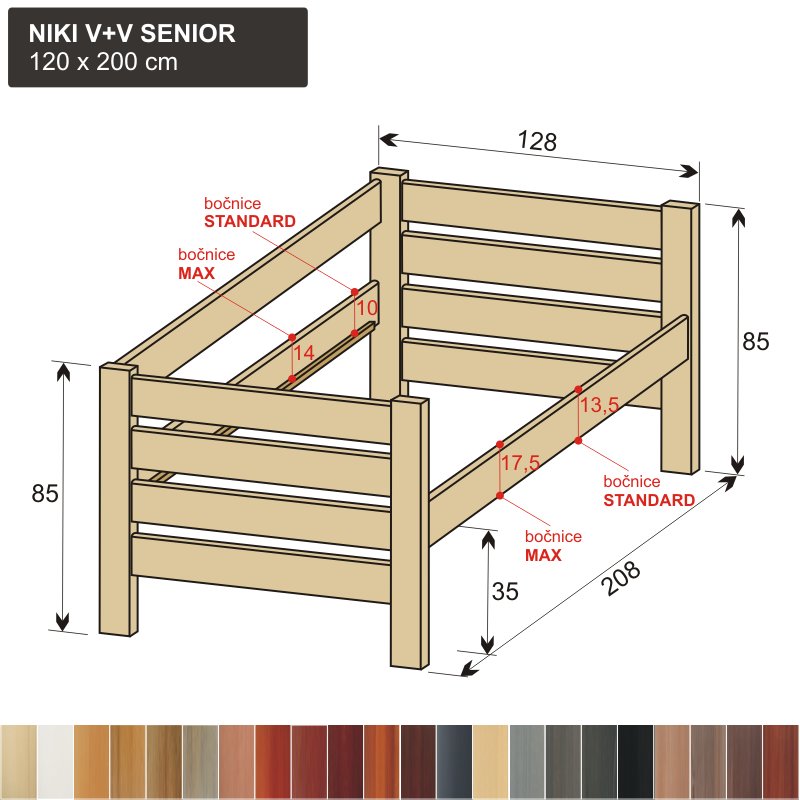 NIKI V+V SENIOR
120 x 200 cm

128

bočnice
STANDARD

bočnice
MAX

10

14

85

85

13,5

17,5

bočnice
STANDARD

bočnice
MAX

35

208