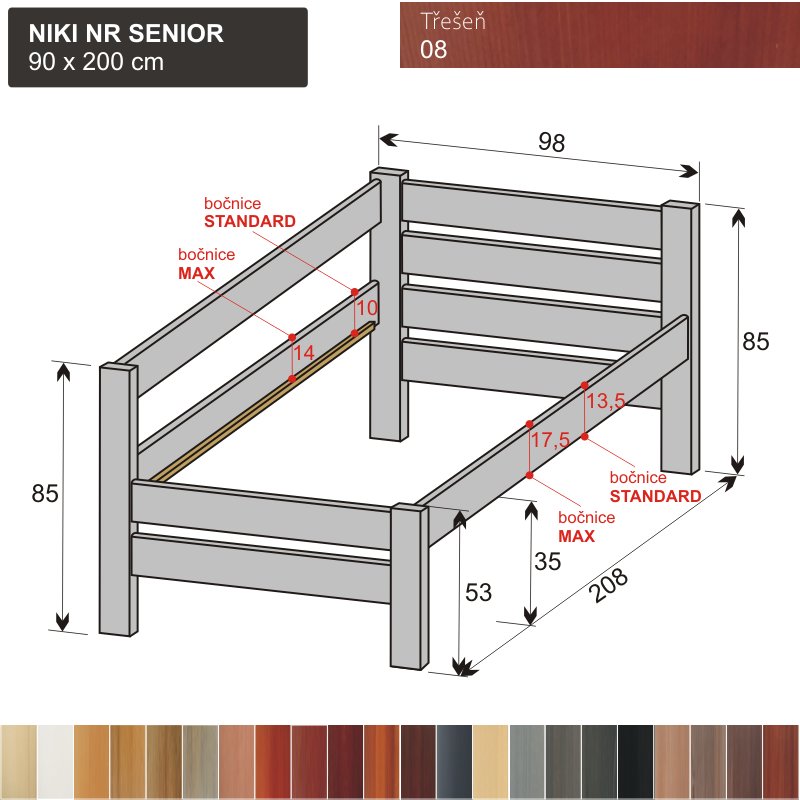 NIKI NR SENIOR
90 x 200 cm

Třešeň
08

98

bočnice
STANDARD

bočnice
MAX

10

14

85

85

13,5

17,5

bočnice
STANDARD

bočnice
MAX

35

53

208