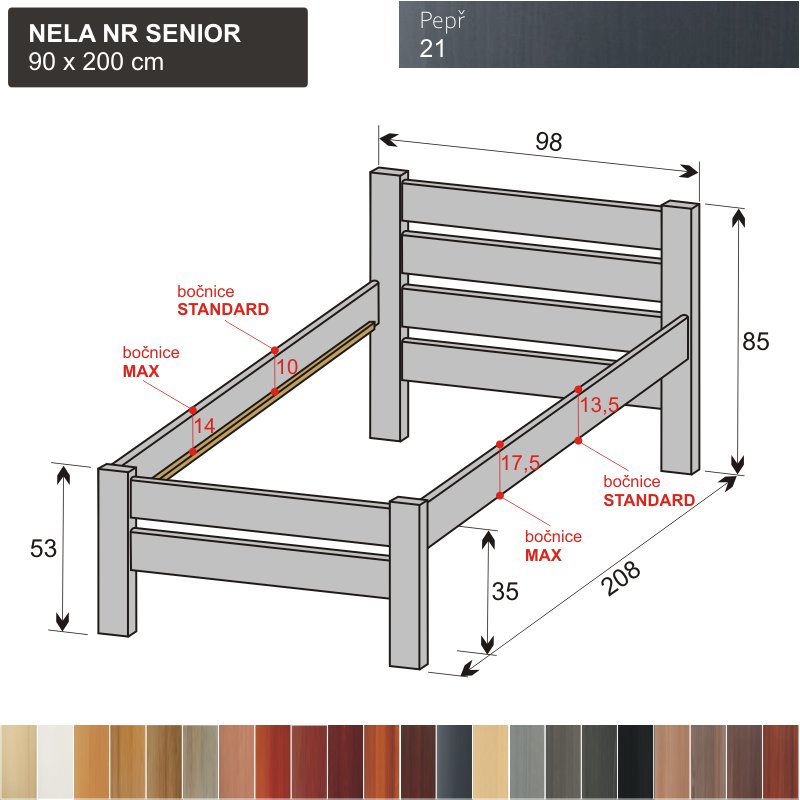 NELA NR SENIOR
90 x 200 cm

Pepř
21

98

85

bočnice
STANDARD

bočnice
MAX

10

14

13,5

17,5

bočnice
STANDARD

bočnice
MAX

53

35

208