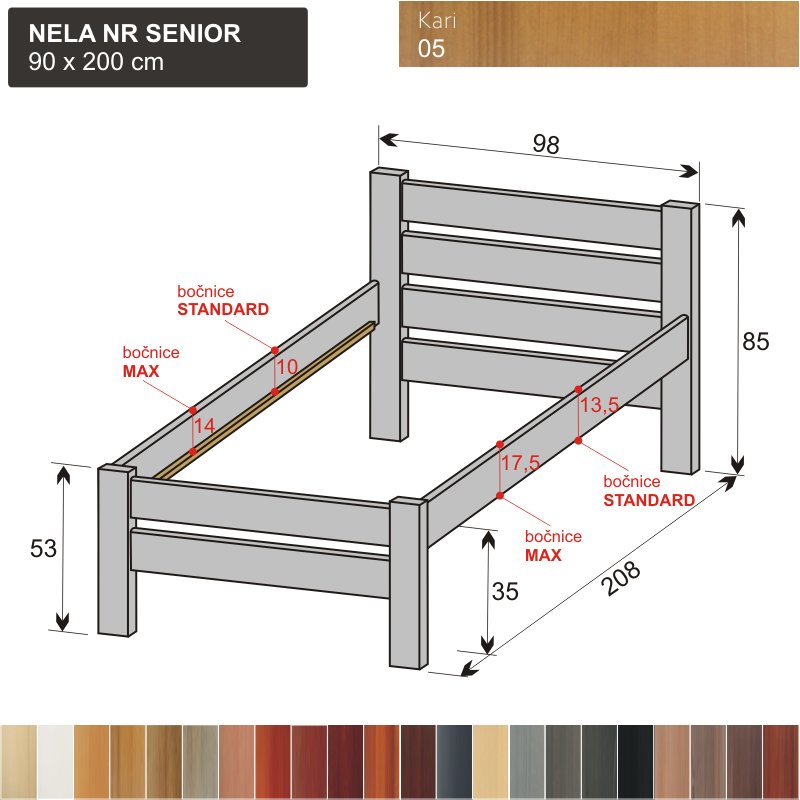 NELA NR SENIOR
90 x 200 cm

Kari
05

98

85

bočnice
STANDARD

bočnice
MAX

10

14

13,5

17,5

bočnice
STANDARD

bočnice
MAX

53

35

208