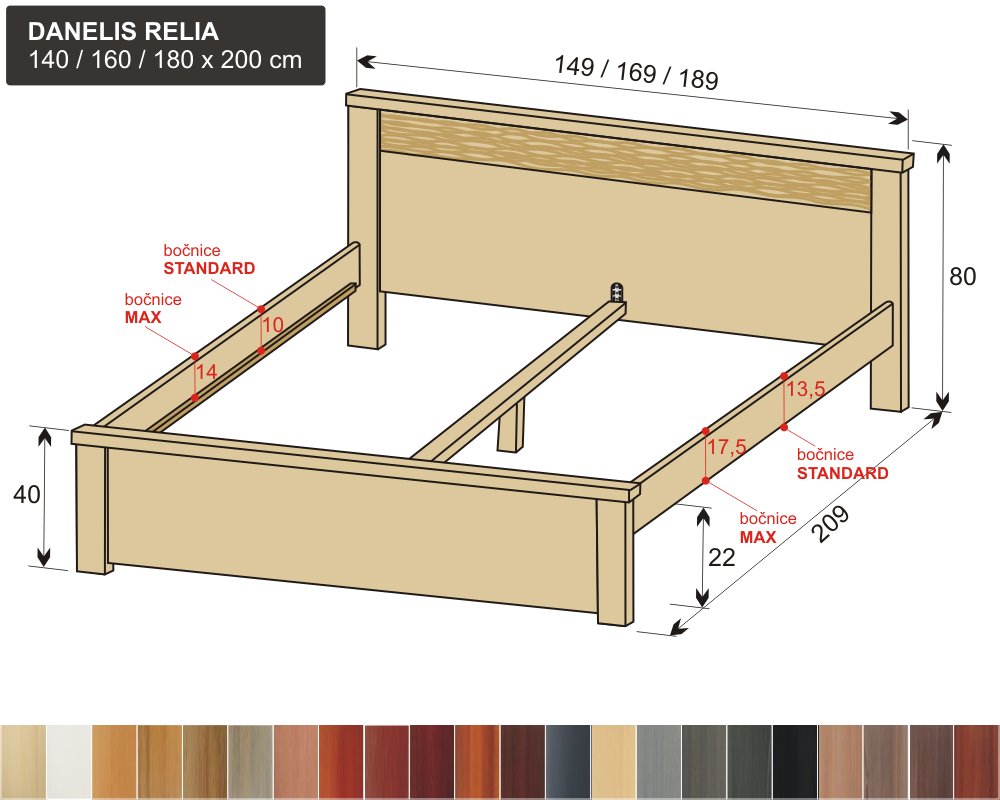 DANELIS RELIA
140 / 160 / 180 x 200 cm

149 / 169 / 189

80

bočnice
STANDARD

bočnice
MAX

10

14

13,5

17,5

bočnice
STANDARD

bočnice
MAX

40

22

209