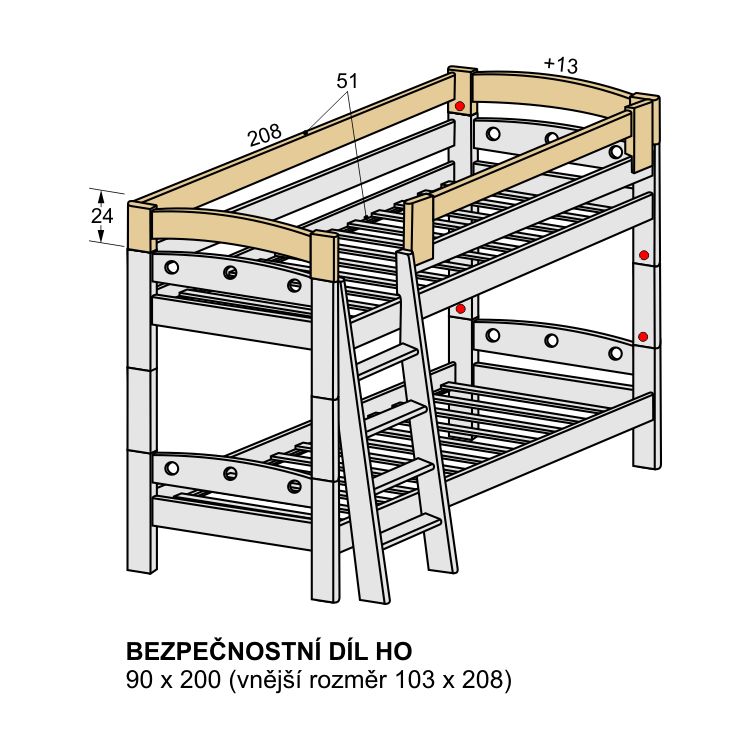 +13
51
208
24

BEZPEČNOSTNÍ DÍL HO
90 x 200 (vnější rozměr 103 x 208)